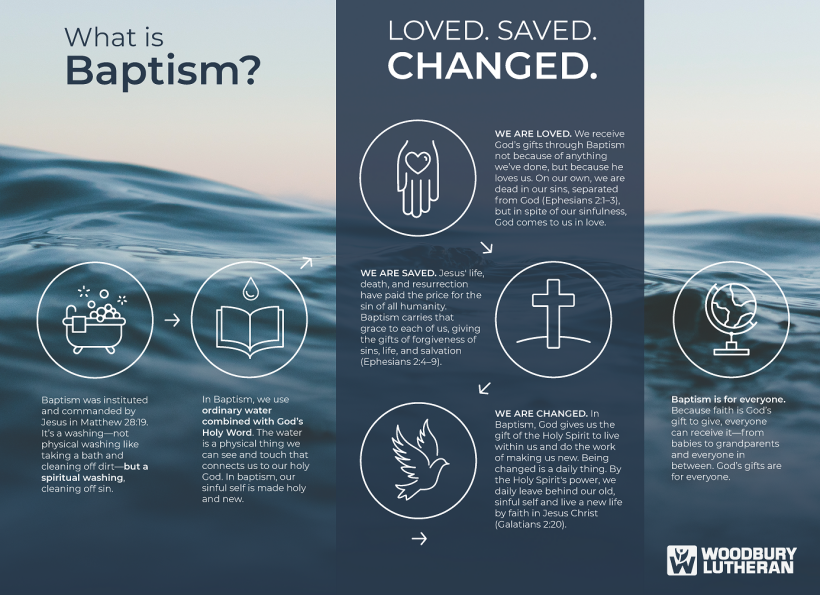 What is
Baptism?

Baptism was instituted and commanded by Jesus in Matthew 28:19. It's a washing—not physical washing like taking a bath and cleaning off dirt—but a spiritual washing, cleaning off sin.

In Baptism, we use ordinary water combined with God's Holy Word. The water is a physical thing we can see and touch that connects us to our holy God. In baptism, our sinful self is made holy and new.

LOVED. SAVED.
CHANGED.

WE ARE LOVED. We receive God's gifts through Baptism not because of anything we've done, but because he loves us. On our own, we are dead in our sins, separated from God (Ephesians 2:1–3), but in spite of our sinfulness, God comes to us in love.

WE ARE SAVED. Jesus' life, death, and resurrection have paid the price for the sin of all humanity. Baptism carries that grace to each of us, giving the gifts of forgiveness of sins, life, and salvation (Ephesians 2:4–9).

WE ARE CHANGED. In Baptism, God gives us the gift of the Holy Spirit to live within us and do the work of making us new. Being changed is a daily thing. By the Holy Spirit's power, we daily leave behind our old, sinful self and live a new life by faith in Jesus Christ (Galatians 2:20).

Baptism is for everyone. Because faith is God's gift to give, everyone can receive it—from babies to grandparents and everyone in between. God's gifts are for everyone.

WOODBURY
LUTHERAN