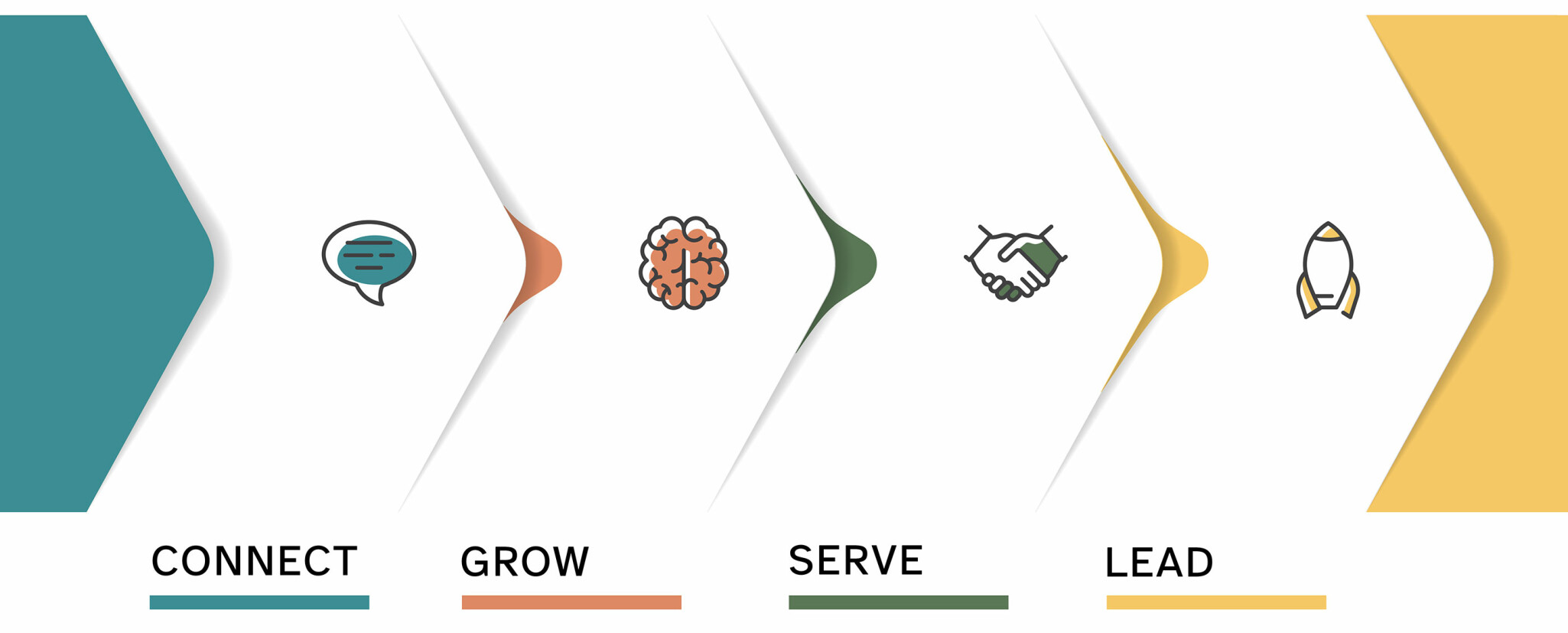 CONNECT

GROW

SERVE

LEAD