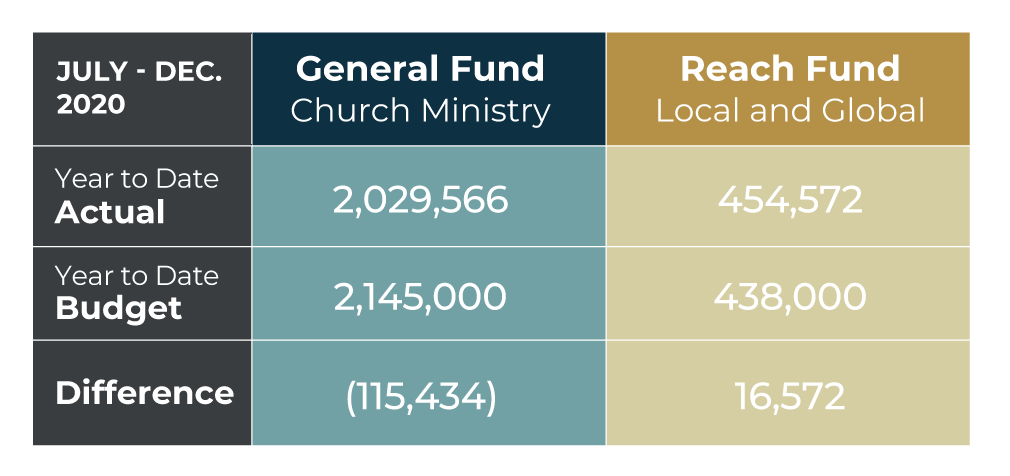 | JULY - DEC. 2020 | General Fund Church Ministry | Reach Fund Local and Global |
|---|---|---|
| Year to Date Actual | 2,029,566 | 454,572 |
| Year to Date Budget | 2,145,000 | 438,000 |
| Difference | (115,434) | 16,572 |