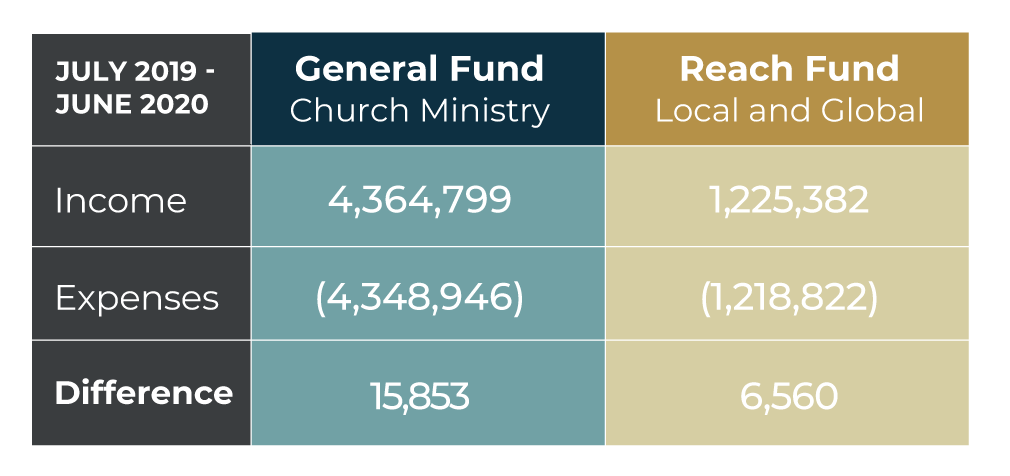 | JULY 2019 - JUNE 2020 | General Fund Church Ministry | Reach Fund Local and Global |
|---|---|---|
| Income | 4,364,799 | 1,225,382 |
| Expenses | (4,348,946) | (1,218,822) |
| Difference | 15,853 | 6,560 |