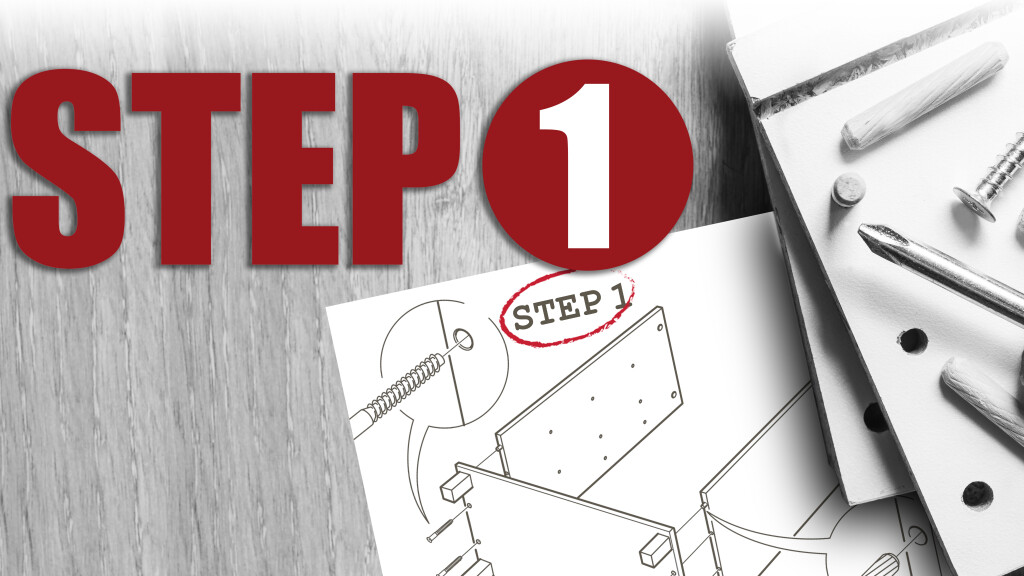 STEP 1

STEP 1