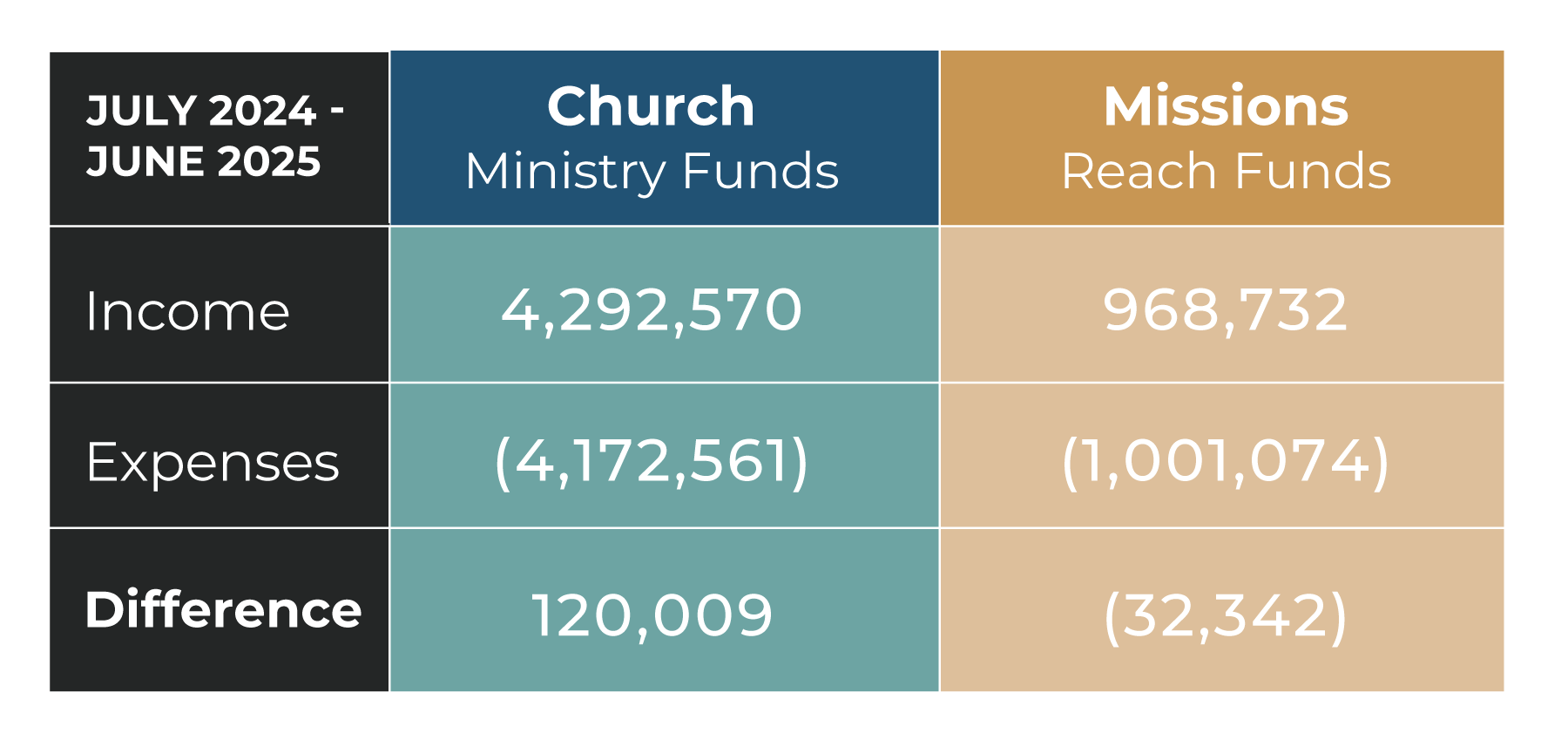 | JULY 2024 - JUNE 2025 | Church Ministry Funds | Missions Reach Funds |
|---|---|---|
| Income | 4,292,570 | 968,732 |
| Expenses | (4,172,561) | (1,001,074) |
| Difference | 120,009 | (32,342) |