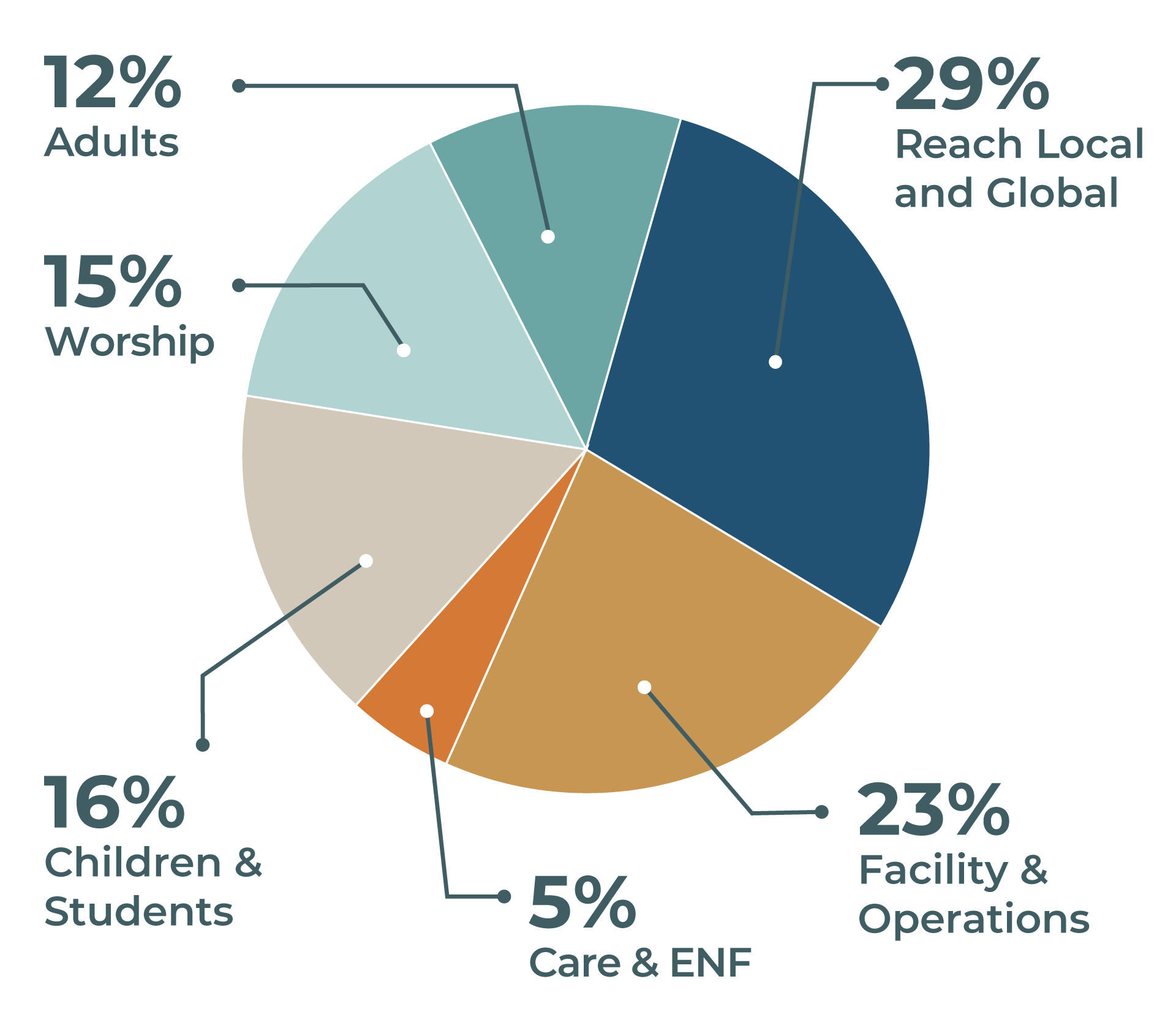 12%
Adults

29%
Reach Local and Global

15%
Worship

16%
Children & Students

5%
Care & ENF

23%
Facility & Operations