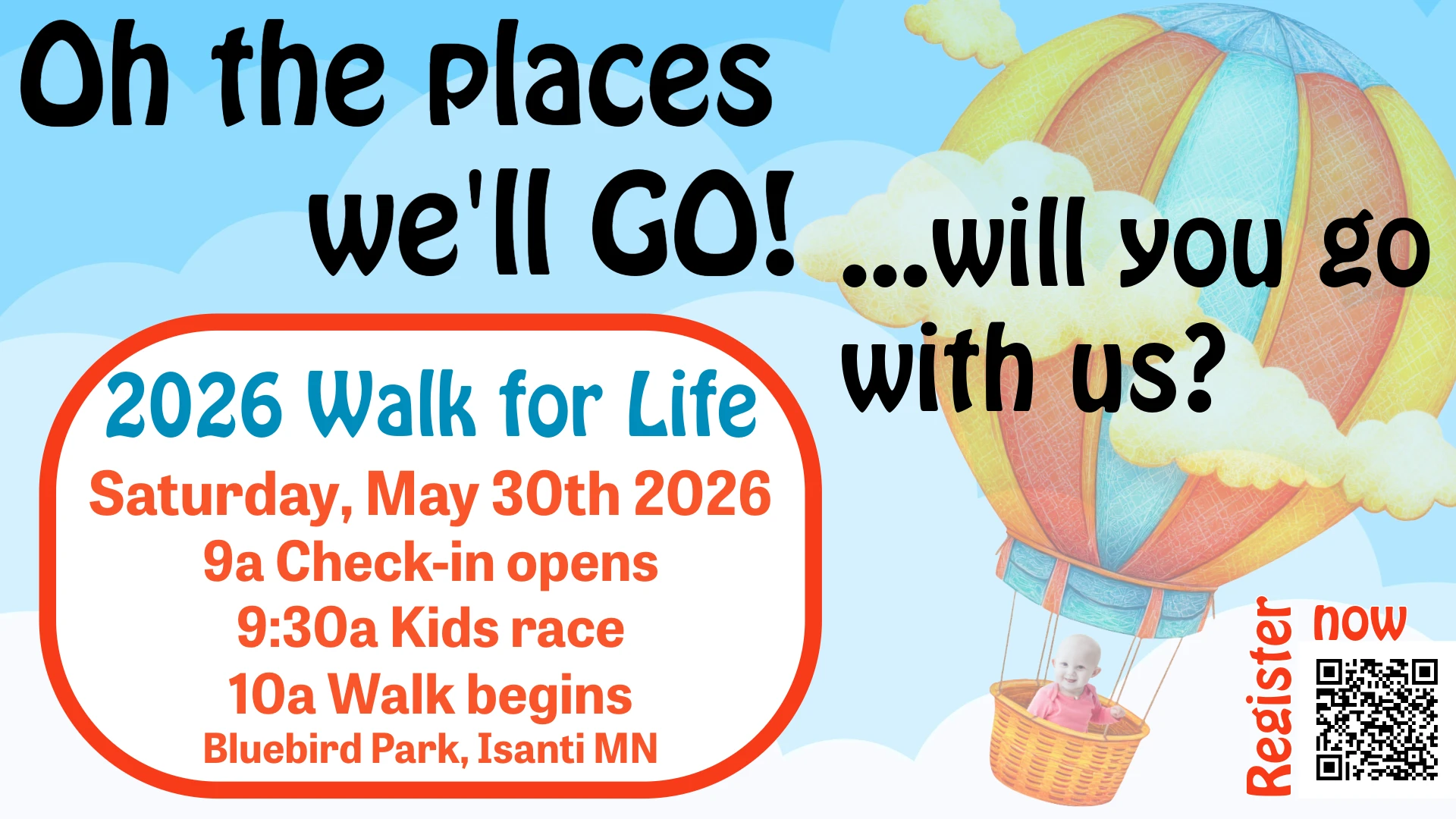 Oh the places we'll GO!

...will you go with us?

2026 Walk for Life

Saturday, May 30th 2026

9a Check-in opens

9:30a Kids race

10a Walk begins

Bluebird Park, Isanti MN

Register now