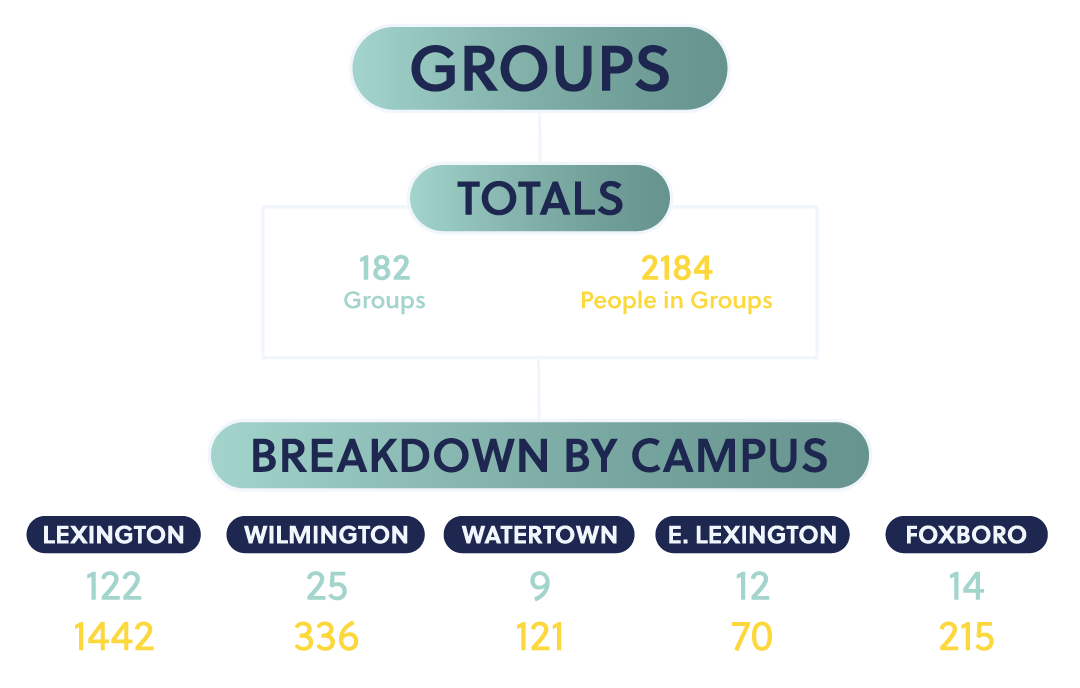 GROUPS

TOTALS

182
Groups

2184
People in Groups

BREAKDOWN BY CAMPUS

| LEXINGTON | WILMINGTON | WATERTOWN | E. LEXINGTON | FOXBORO |
|---|---|---|---|---|
| 122 | 25 | 9 | 12 | 14 |
| 1442 | 336 | 121 | 70 | 215 |