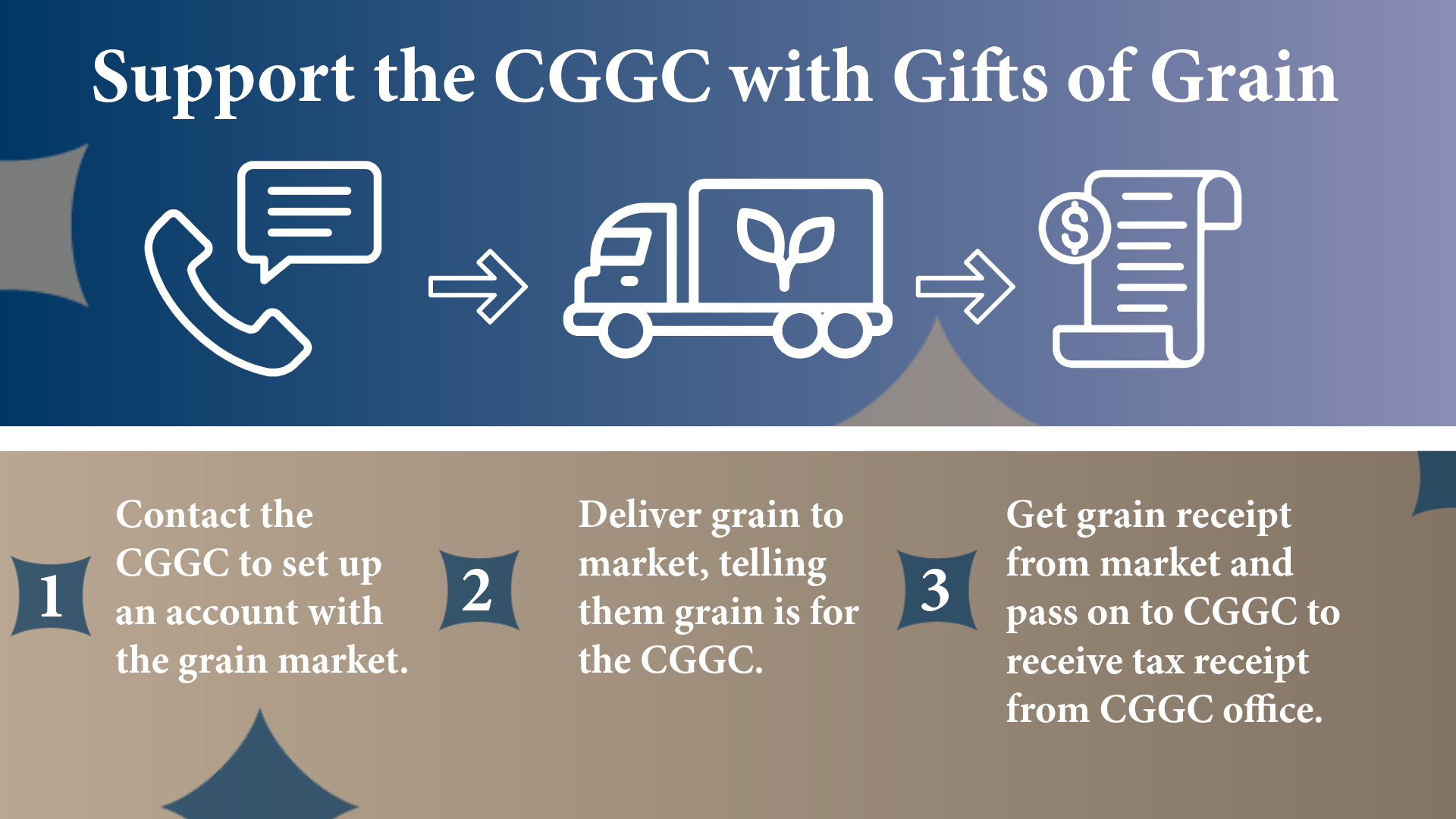 Support the CGGC with Gifts of Grain

$

1

Contact the CGGC to set up an account with the grain market.

2

Deliver grain to market, telling them grain is for the CGGC.

3

Get grain receipt from market and pass on to CGGC to receive tax receipt from CGGC office.